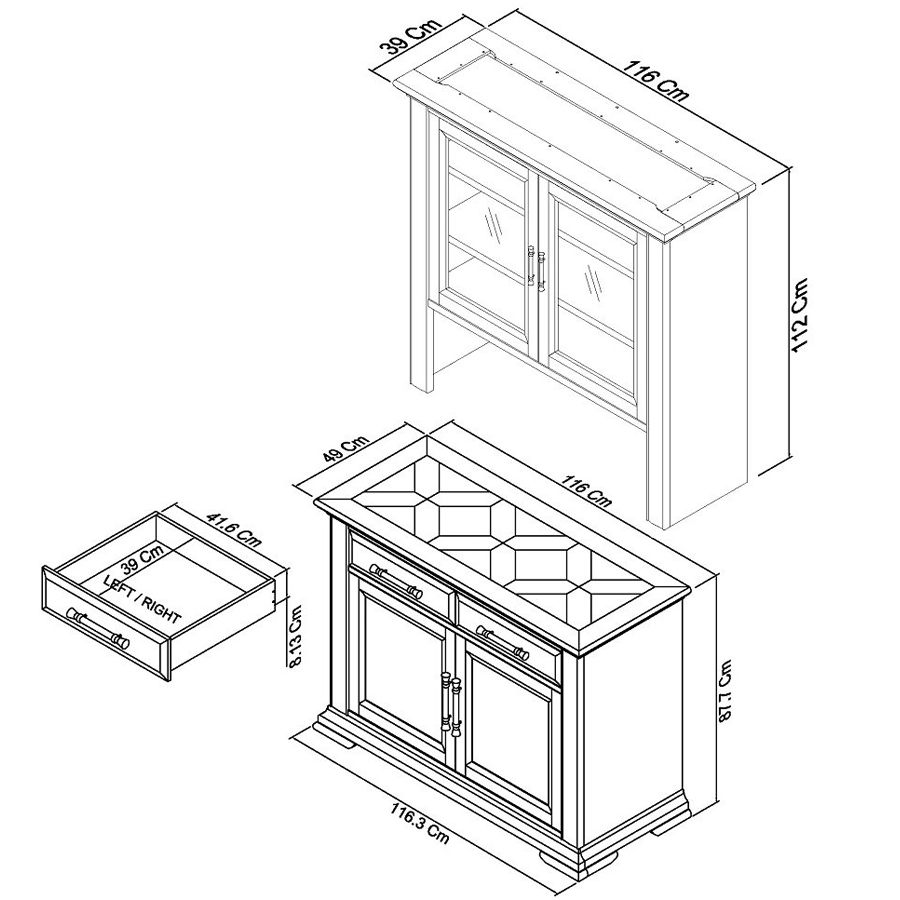 39 Cm
116 Cm
112 Cm
49 Cm
116 Cm
41.6 Cm
39 Cm
LEFT / RIGHT
8.13 Cm
87.7 Cm
116.3 Cm