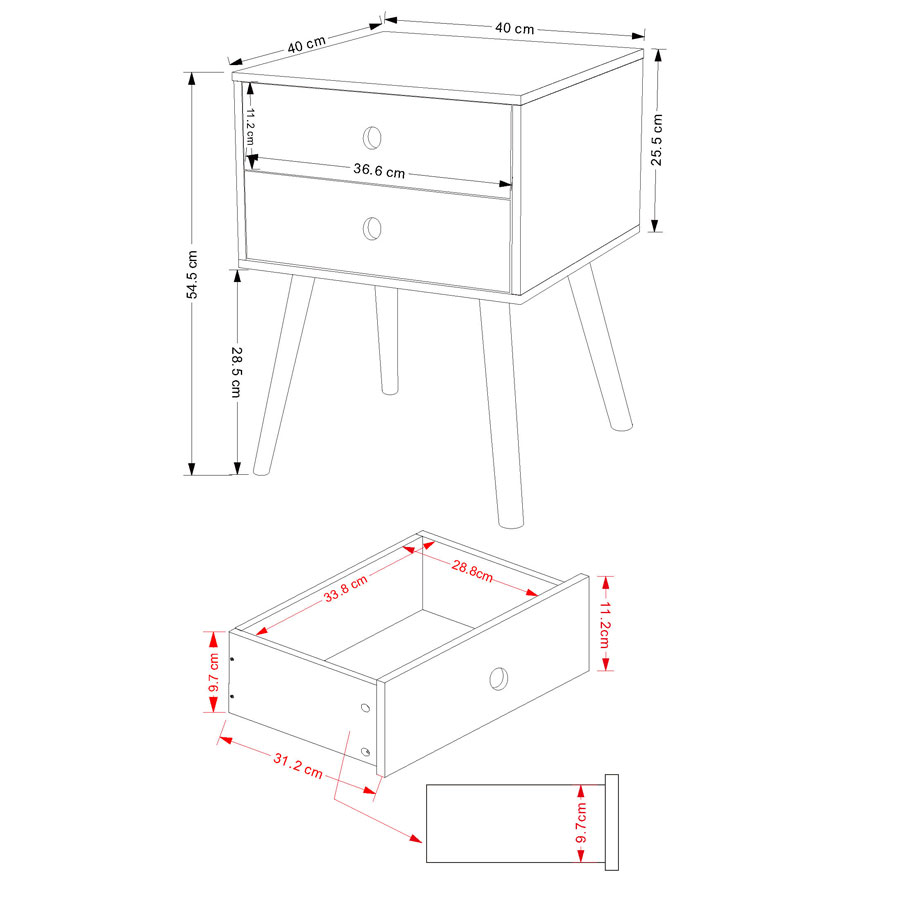 40 cm
40 cm
11.2 cm
36.6 cm
25.5 cm
54.5 cm
28.5 cm
33.8 cm
28.8cm
11.2cm
9.7 cm
31.2 cm
9.7cm